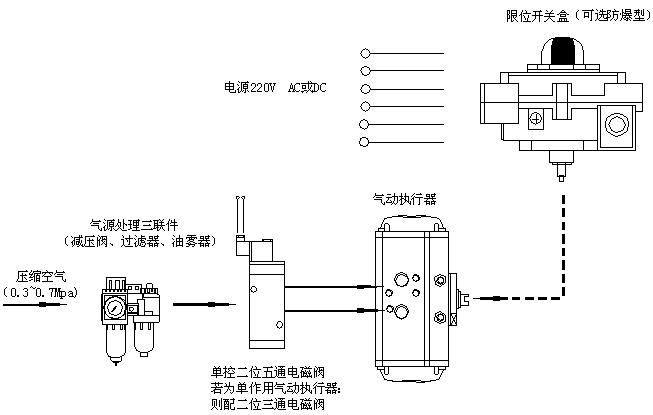 限位开关盒（可选防爆型）

电源220V AC或DC

气动执行器

气源处理三联件
（减压阀、过滤器、油雾器）

压缩空气
（0.3~0.7Mpa）

单控二位五通电磁阀
若为单作用气动执行器：
则配二位三通电磁阀